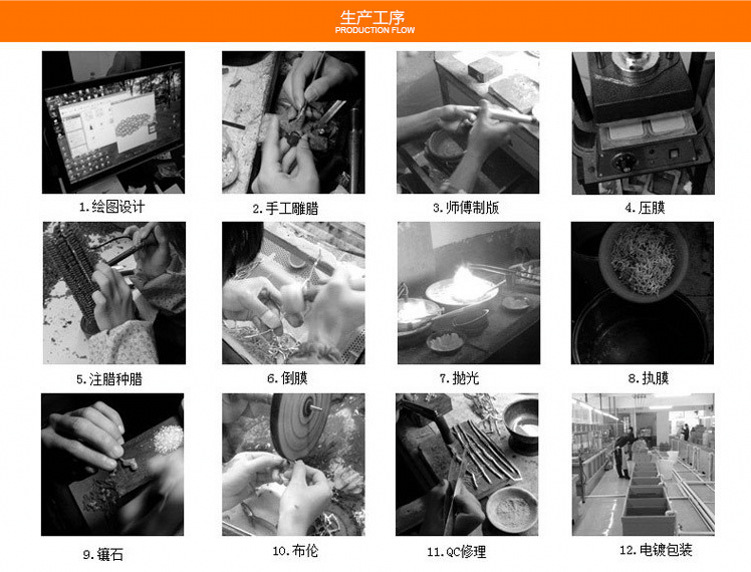 生产工序
PRODUCTION FLOW

1.绘图设计

2.手工雕腊

3.师傅制版

4.压膜

5.注腊种腊

6.倒膜

7.抛光

8.执膜

9.镶石

10.布伦

11.QC修理

12.电镀包装