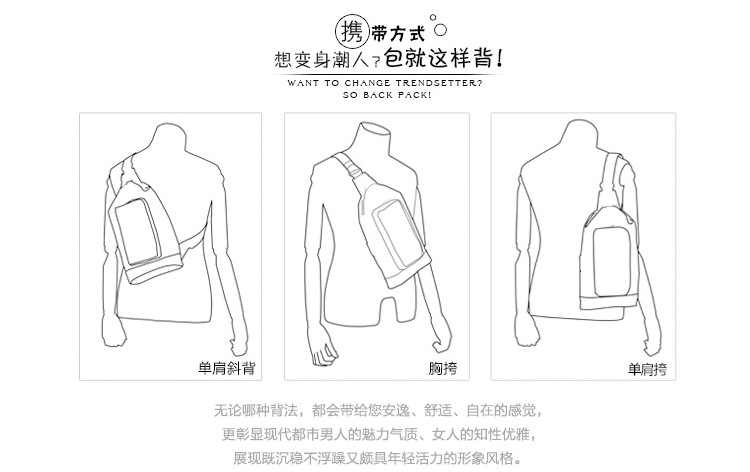 携带方式
想变身潮人？包就这样背！
WANT TO CHANGE TRENDSETTER?
SO BACK PACK!

单肩斜背

胸挎

单肩挎

无论哪种背法，都会带给您安逸、舒适、自在的感觉，
更彰显现代都市男人的魅力气质、女人的知性优雅，
展现既沉稳不浮躁又颇具年轻活力的形象风格。