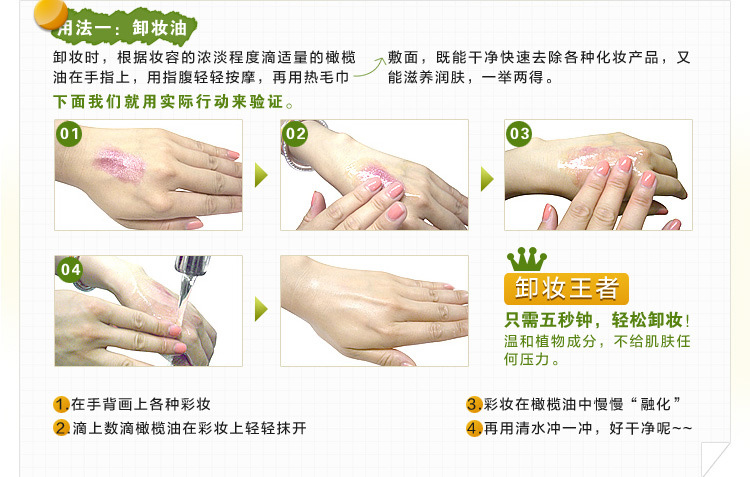 用法一：卸妆油

卸妆时，根据妆容的浓淡程度滴适量的橄榄油在手指上，用指腹轻轻按摩，再用热毛巾敷面，既能干净快速去除各种化妆产品，又能滋养润肤，一举两得。

下面我们就用实际行动来验证。

01

02

03

04

卸妆王者

只需五秒钟，轻松卸妆！

温和植物成分，不给肌肤任何压力。

1.在手背画上各种彩妆

2.滴上数滴橄榄油在彩妆上轻轻抹开

3.彩妆在橄榄油中慢慢“融化”

4.再用清水冲一冲，好干净呢~~