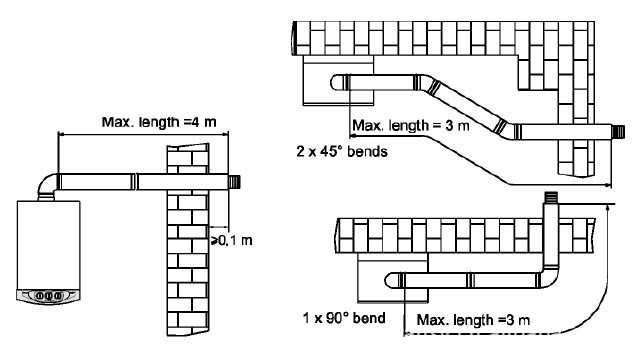 Max. length =4 m

>0,1 m

Max. length = 3 m

2 x 45° bends

1 x 90° bend

Max. length =3 m