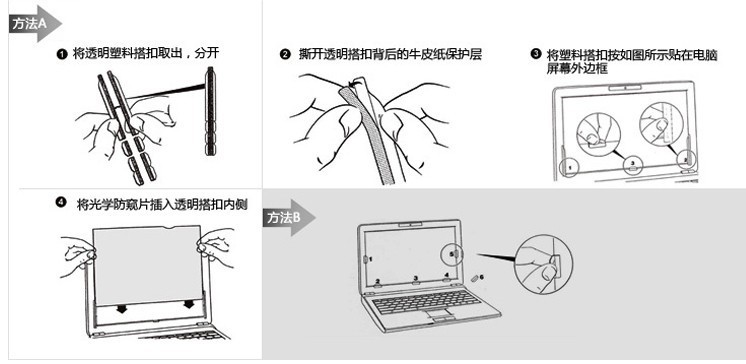 方法A

❶ 将透明塑料搭扣取出，分开

❷ 撕开透明搭扣背后的牛皮纸保护层

❸ 将塑料搭扣按如图所示贴在电脑屏幕外边框

1 3 2

❹ 将光学防窥片插入透明搭扣内侧

方法B

1 2 3 4 5 6