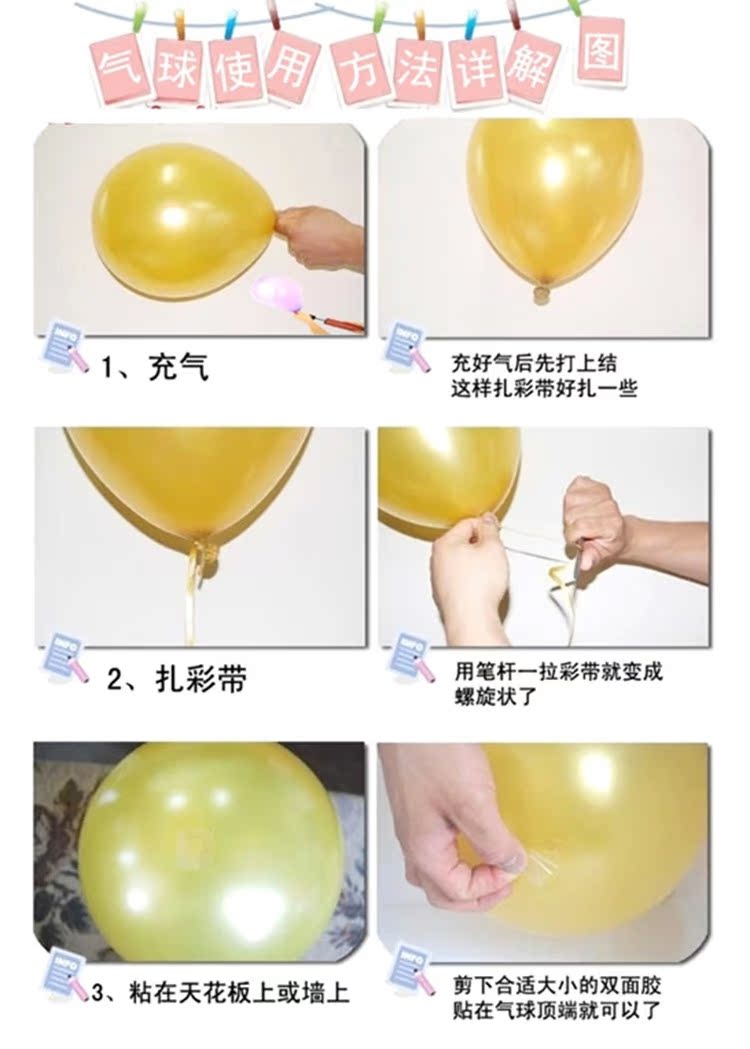 气球使用方法详解图

INFO
1、充气

INFO
充好气后先打上结
这样扎彩带好扎一些

INFO
2、扎彩带

INFO
用笔杆一拉彩带就变成
螺旋状了

INFO
3、粘在天花板上或墙上

INFO
剪下合适大小的双面胶
贴在气球顶端就可以了