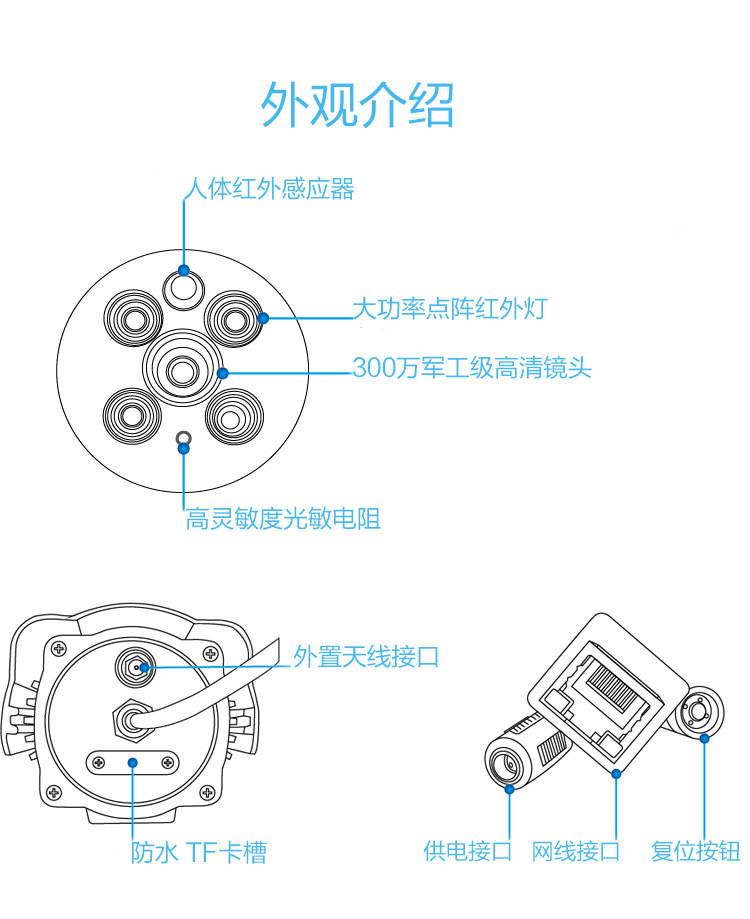 外观介绍

人体红外感应器

大功率点阵红外灯

300万军工级高清镜头

高灵敏度光敏电阻

外置天线接口

防水 TF卡槽

供电接口

网线接口

复位按钮