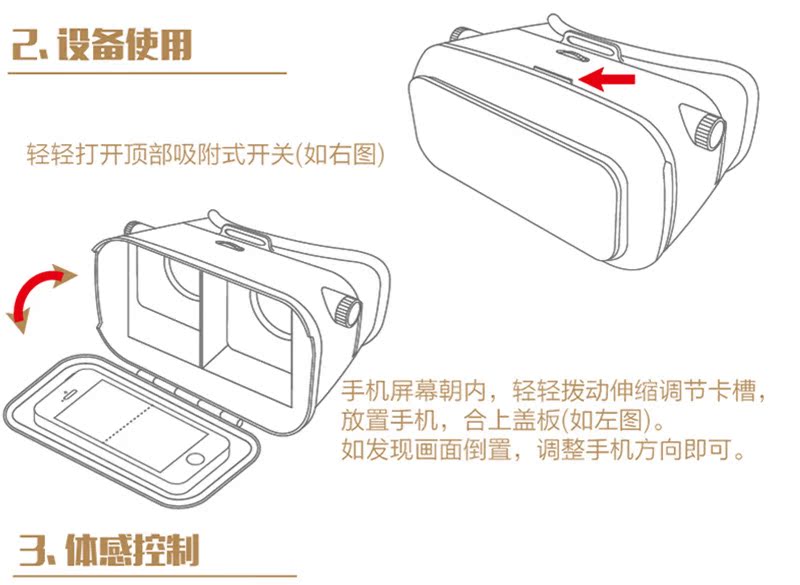 2. 设备使用

轻轻打开顶部吸附式开关(如右图)

手机屏幕朝内，轻轻拨动伸缩调节卡槽，放置手机，合上盖板(如左图)。
如发现画面倒置，调整手机方向即可。

3. 体感控制