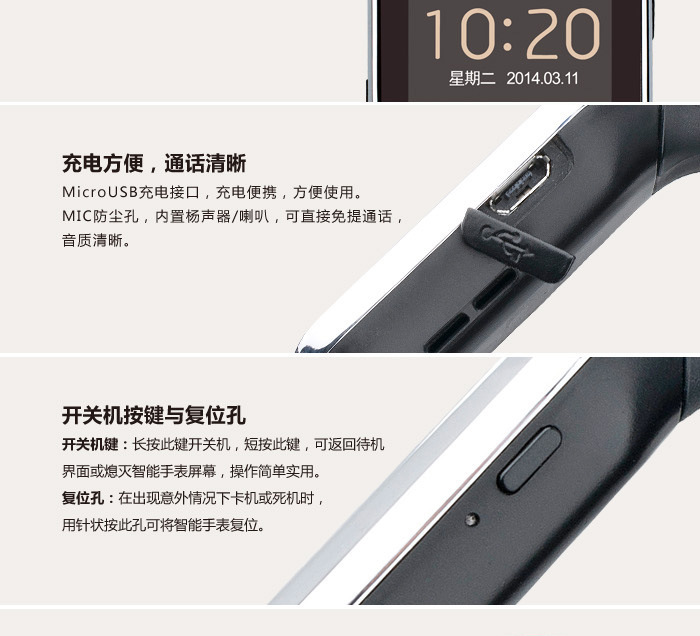 10:20
星期二 2014.03.11

充电方便，通话清晰
MicroUSB充电接口，充电便携，方便使用。
MIC防尘孔，内置杨声器/喇叭，可直接免提通话，音质清晰。

开关机按键与复位孔
开关机键：长按此键开关机，短按此键，可返回待机界面或熄灭智能手表屏幕，操作简单实用。
复位孔：在出现意外情况下卡机或死机时，用针状按此孔可将智能手表复位。