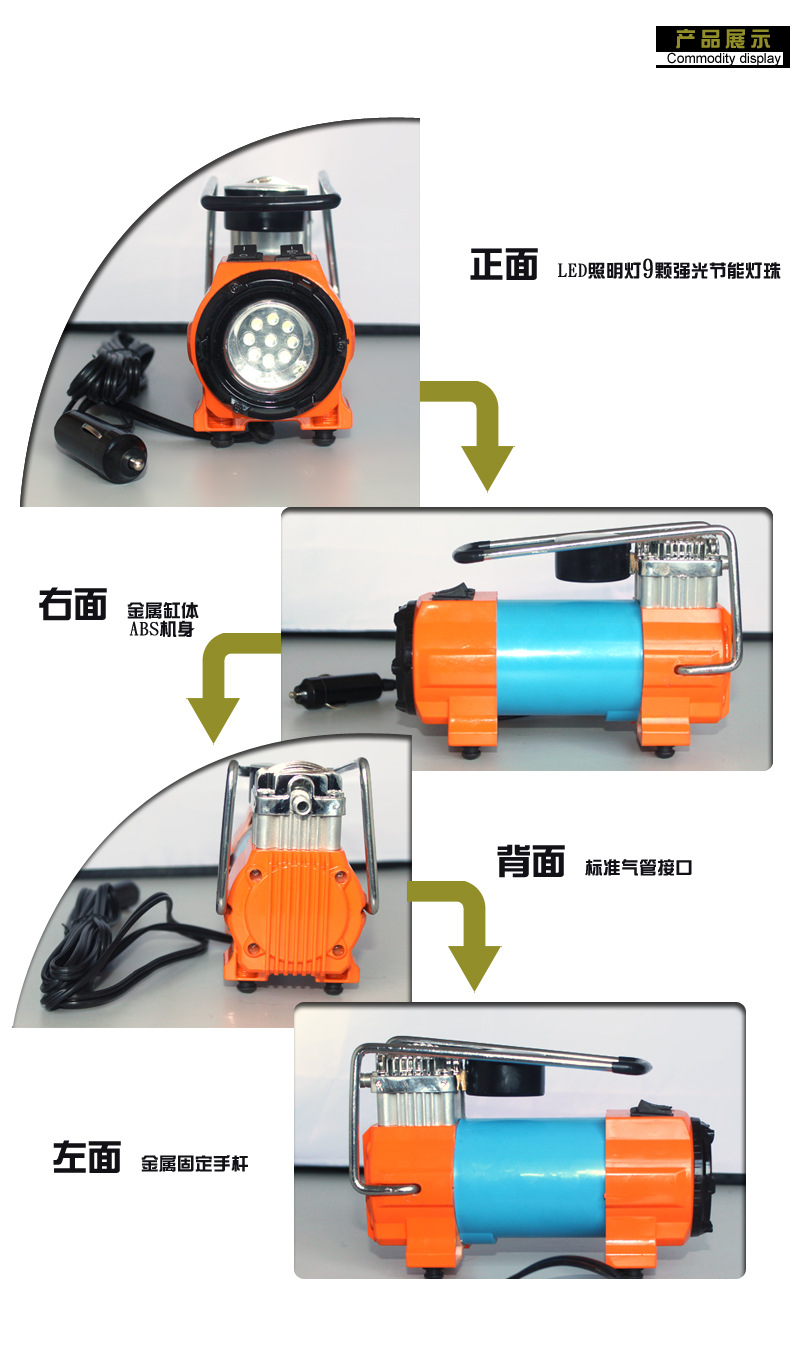 产品展示
Commodity display

正面 LED照明灯9颗强光节能灯珠

右面 金属缸体
ABS机身

背面 标准气管接口

左面 金属固定手杆