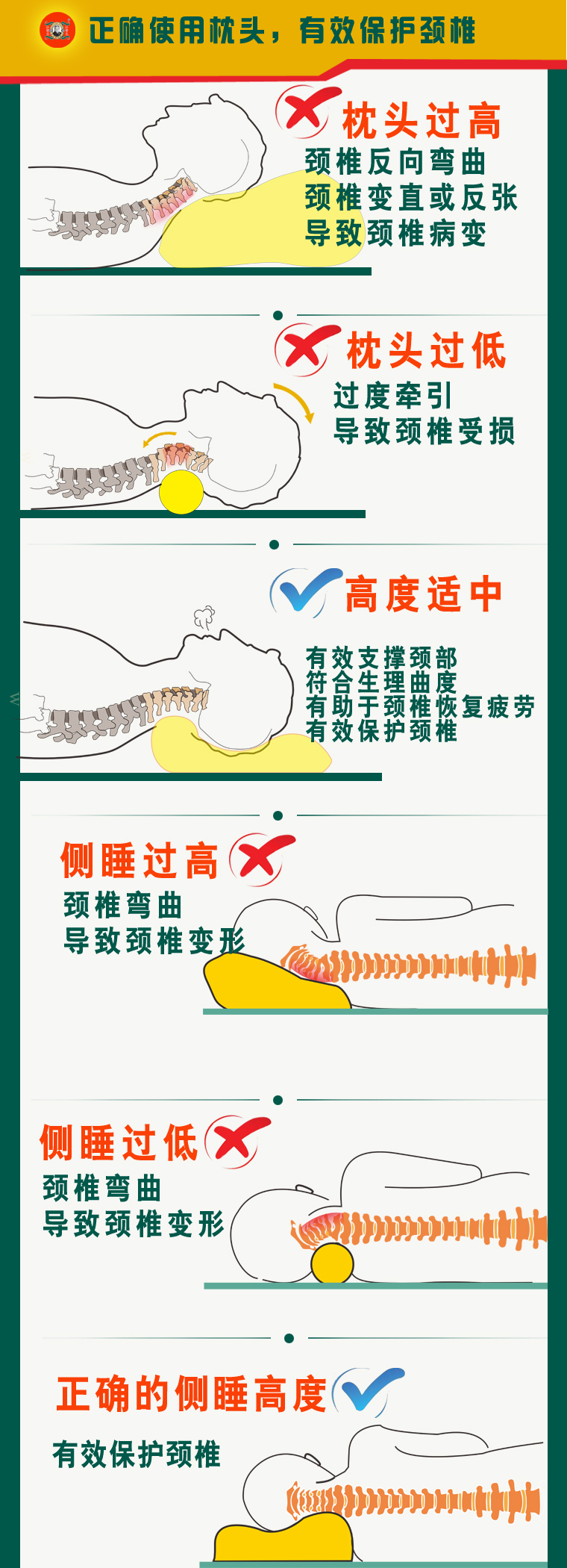 正确使用枕头，有效保护颈椎

枕头过高
颈椎反向弯曲
颈椎变直或反张
导致颈椎病变

枕头过低
过度牵引
导致颈椎受损

高度适中
有效支撑颈部
符合生理曲度
有助于颈椎恢复疲劳
有效保护颈椎

侧睡过高
颈椎弯曲
导致颈椎变形

侧睡过低
颈椎弯曲
导致颈椎变形

正确的侧睡高度
有效保护颈椎