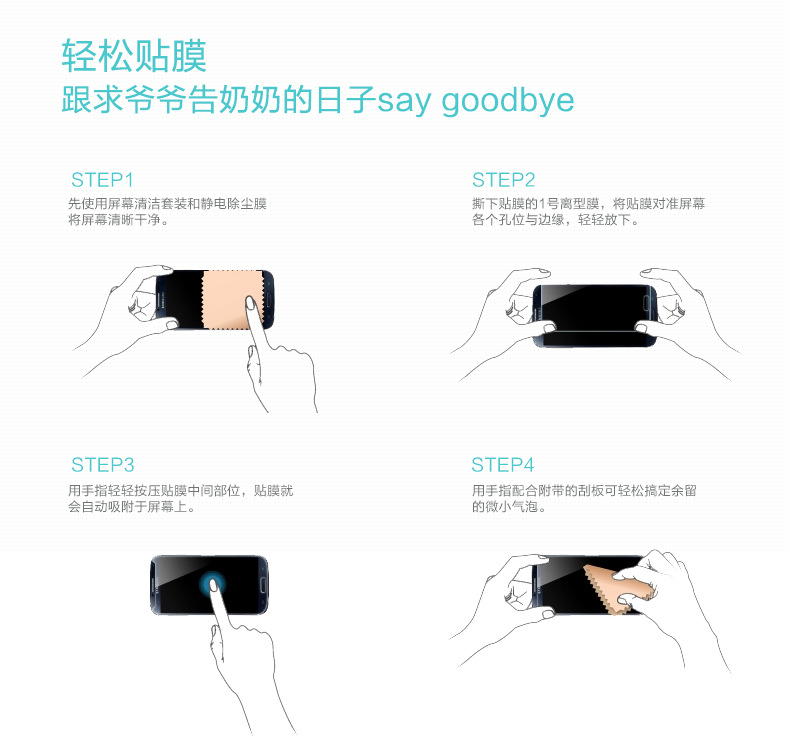 轻松贴膜
跟求爷爷告奶奶的日子say goodbye

STEP1
先使用屏幕清洁套装和静电除尘膜将屏幕清晰干净。

STEP2
撕下贴膜的1号离型膜，将贴膜对准屏幕各个孔位与边缘，轻轻放下。

STEP3
用手指轻轻按压贴膜中间部位，贴膜就会自动吸附于屏幕上。

STEP4
用手指配合附带的刮板可轻松搞定余留的微小气泡。